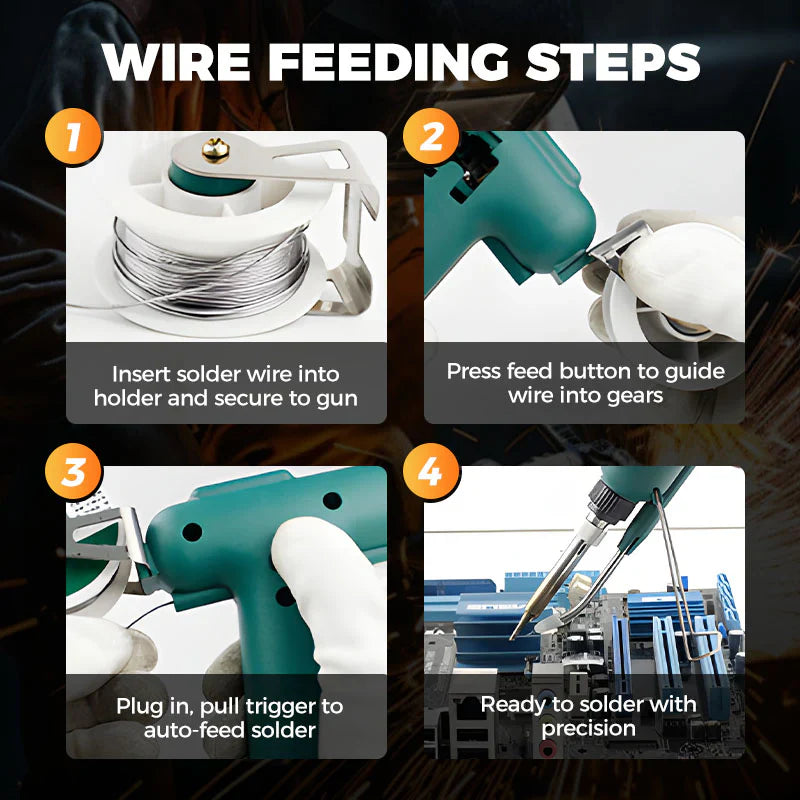 WIRE FEEDING STEPS

1

Insert solder wire into holder and secure to gun

2

Press feed button to guide wire into gears

3

Plug in, pull trigger to auto-feed solder

4

Ready to solder with precision